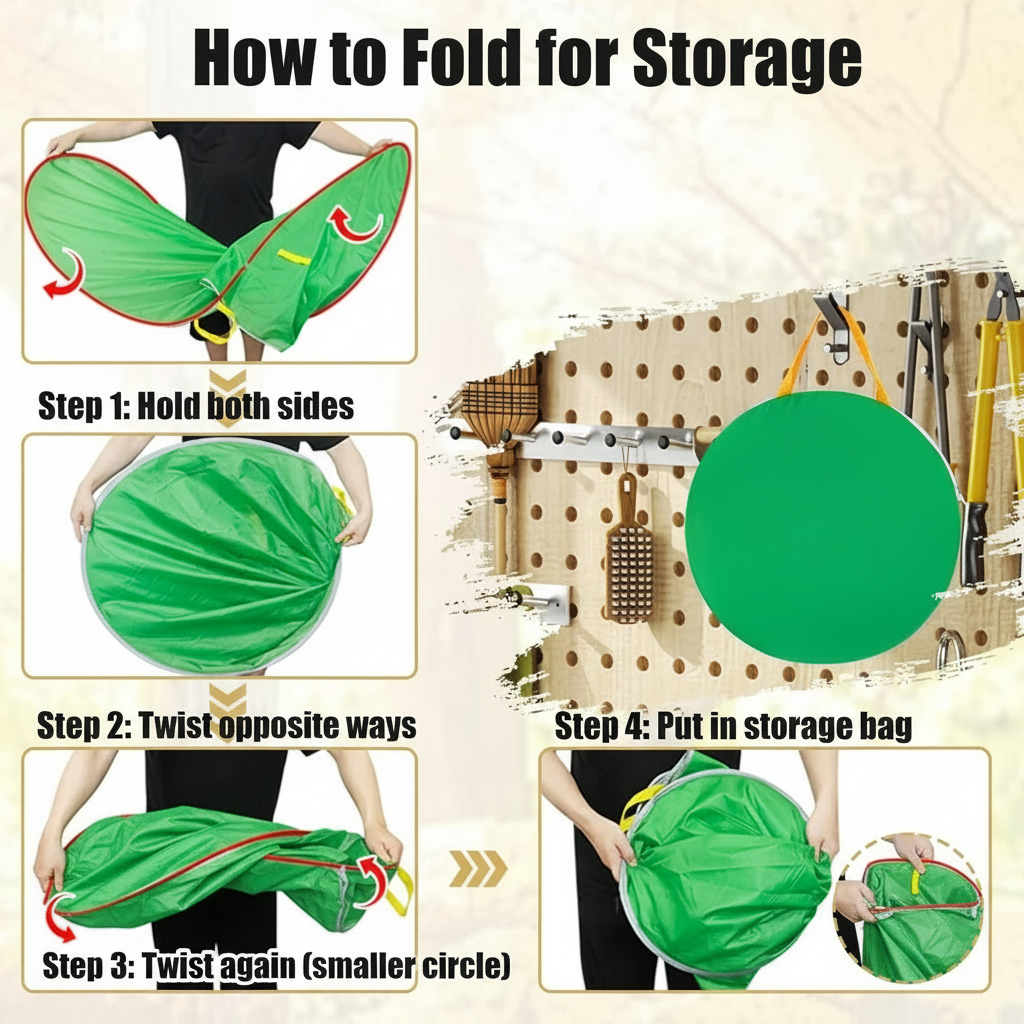 How to Fold for Storage

Step 1: Hold both sides

Step 2: Twist opposite ways

Step 3: Twist again (smaller circle)

Step 4: Put in storage bag